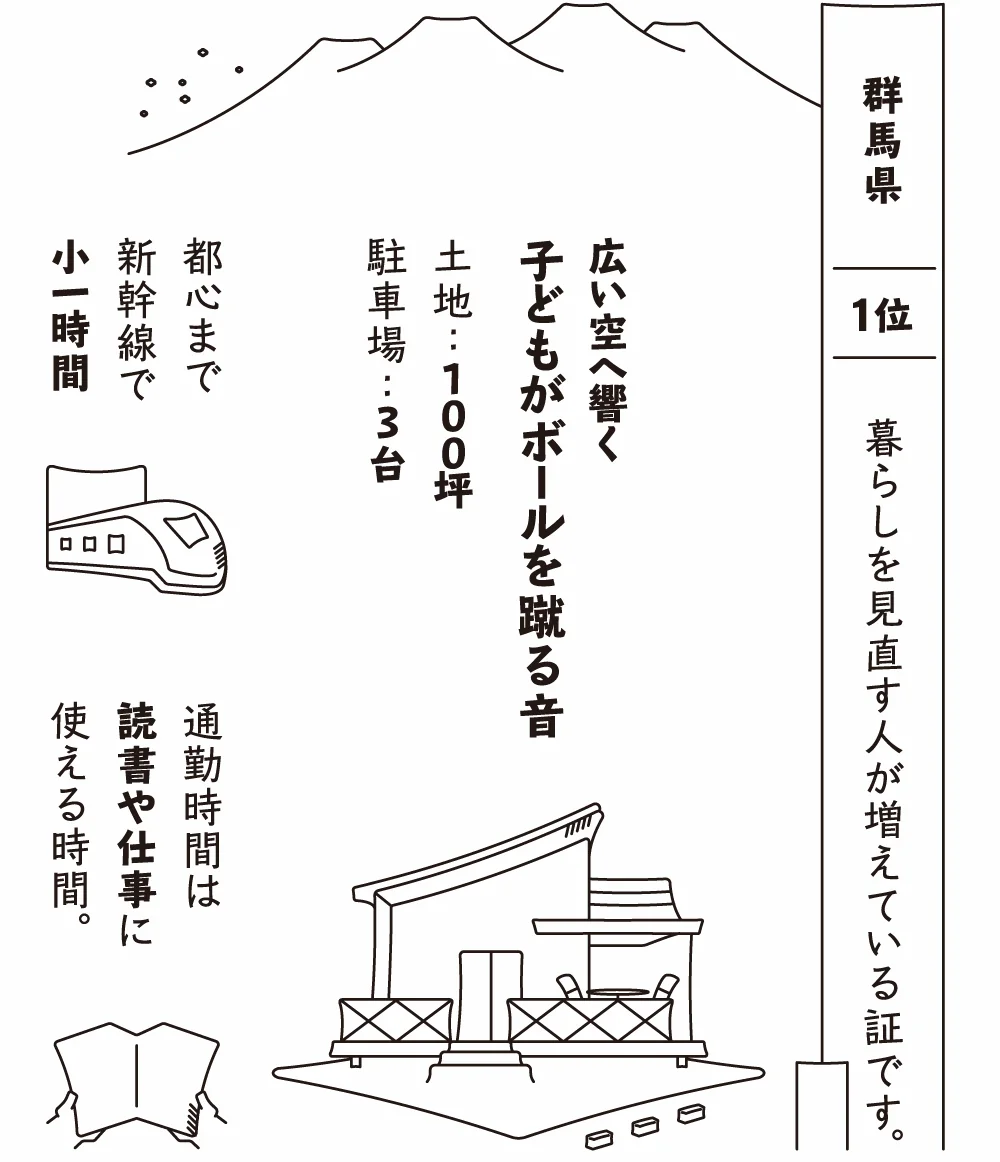 群馬県

1位

暮らしを見直す人が増えている証です。

広い空へ響く
子どもがボールを蹴る音
土地：100坪
駐車場：3台

都心まで
新幹線で
小一時間

通勤時間は
読書や仕事に
使える時間。